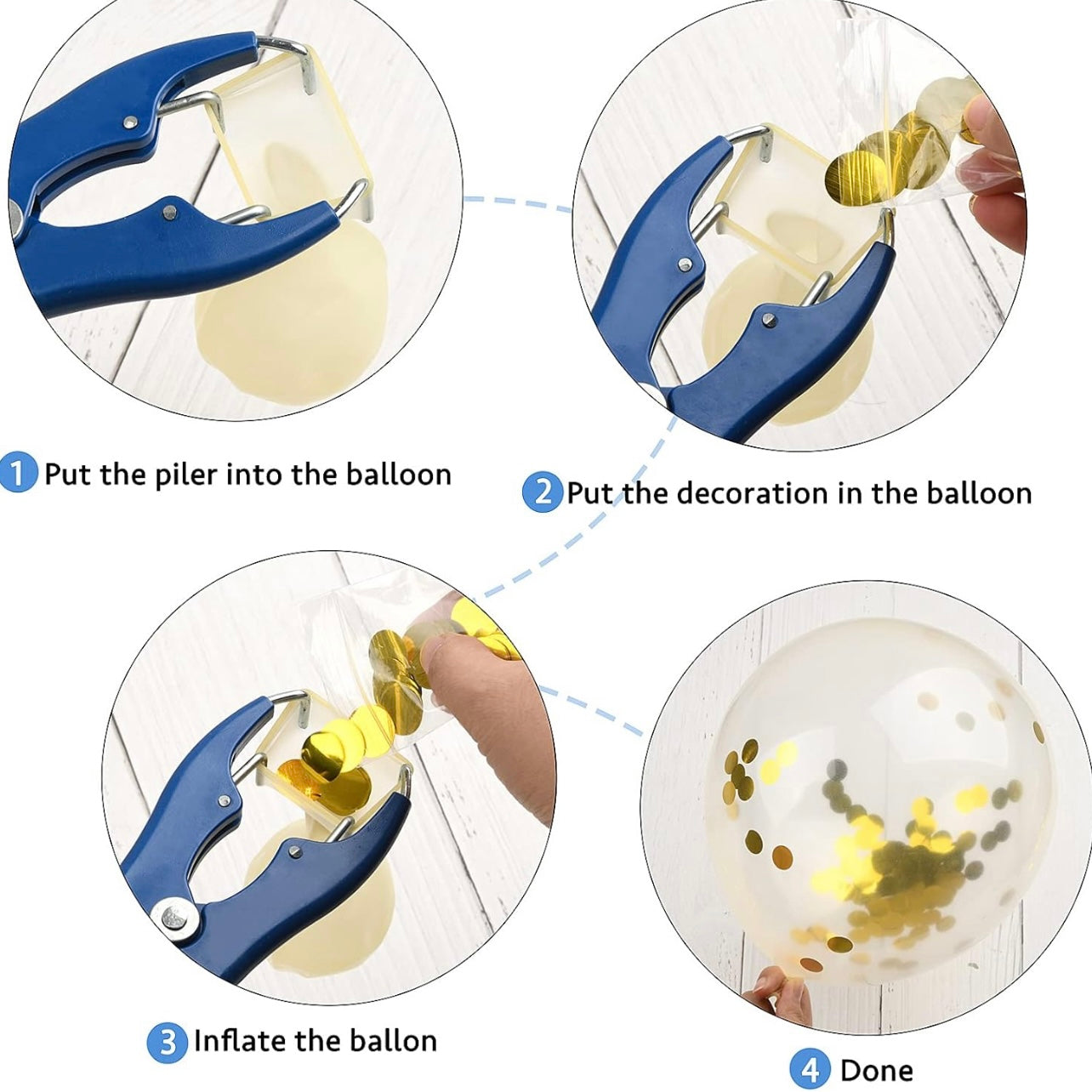 1 Put the piler into the balloon

2 Put the decoration in the balloon

3 Inflate the ballon

4 Done